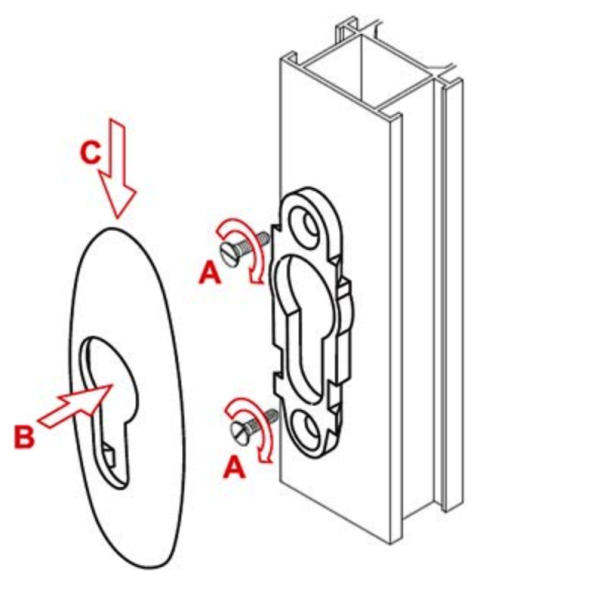 C
A
B
A